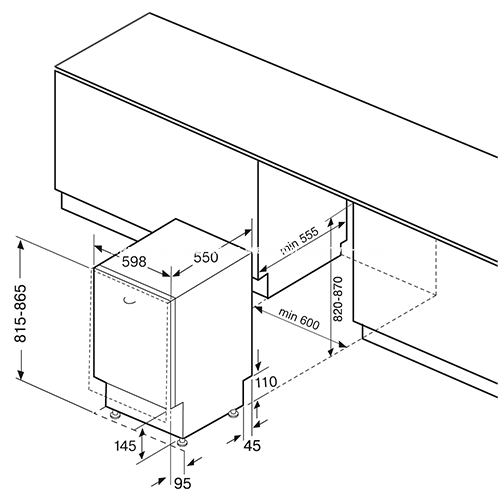 815-865
598
550
min 555
820-870
min 600
110
145
45
95